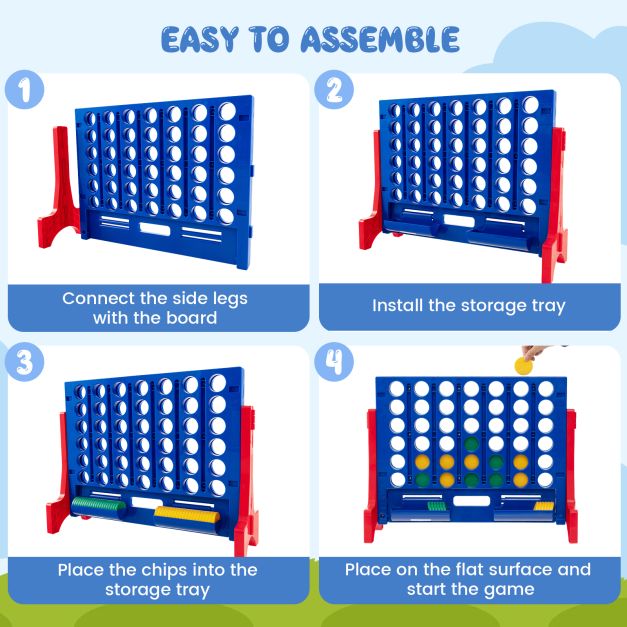 EASY TO ASSEMBLE

1

Connect the side legs with the board

2

Install the storage tray

3

Place the chips into the storage tray

4

Place on the flat surface and start the game