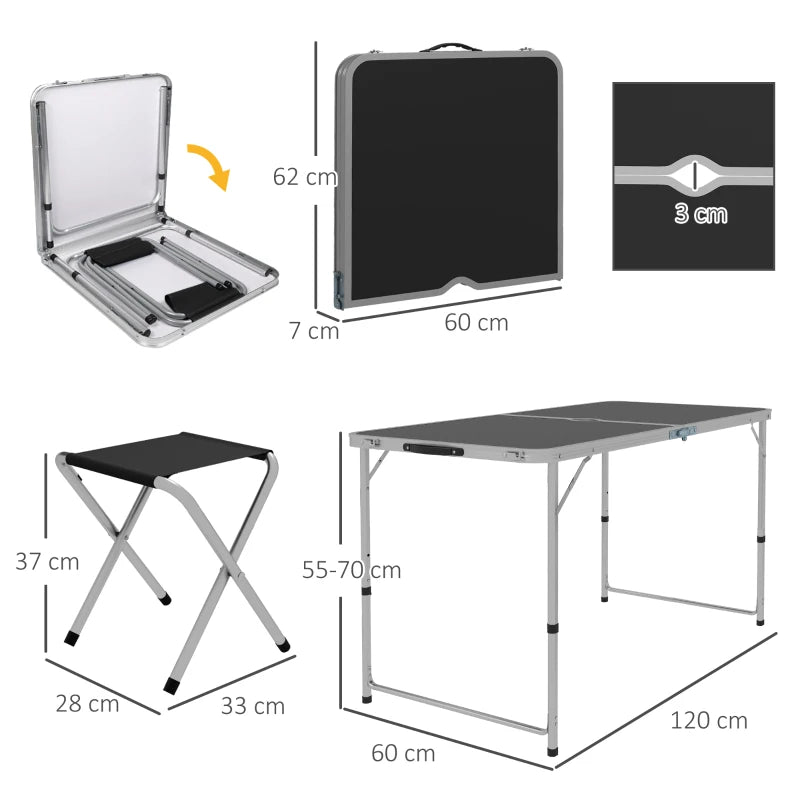 62 cm
7 cm
60 cm
3 cm
37 cm
28 cm
33 cm
55-70 cm
60 cm
120 cm