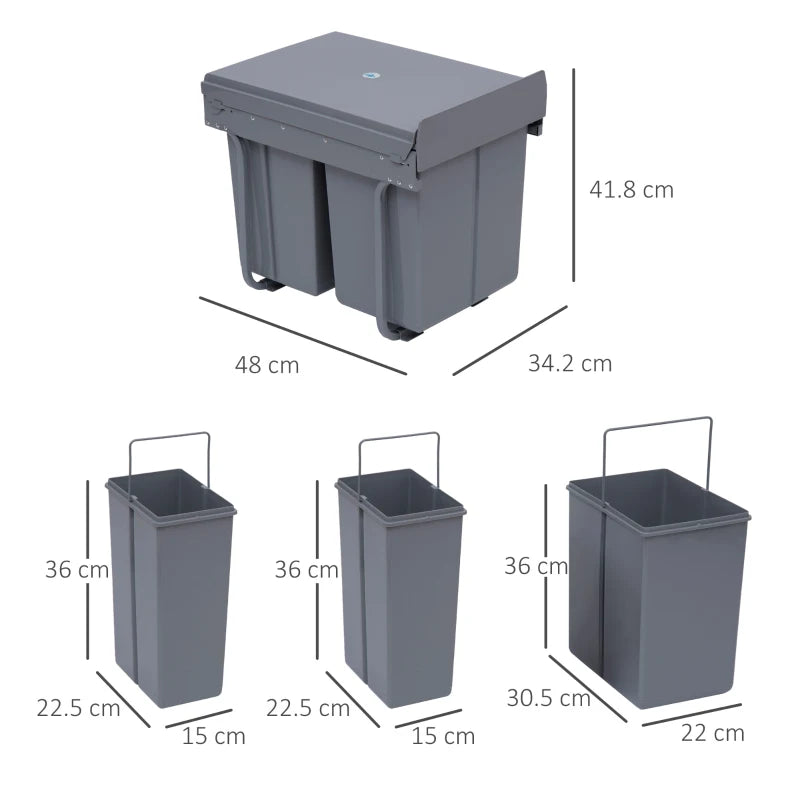 41.8 cm

48 cm

34.2 cm

36 cm

22.5 cm

15 cm

36 cm

22.5 cm

15 cm

36 cm

30.5 cm

22 cm