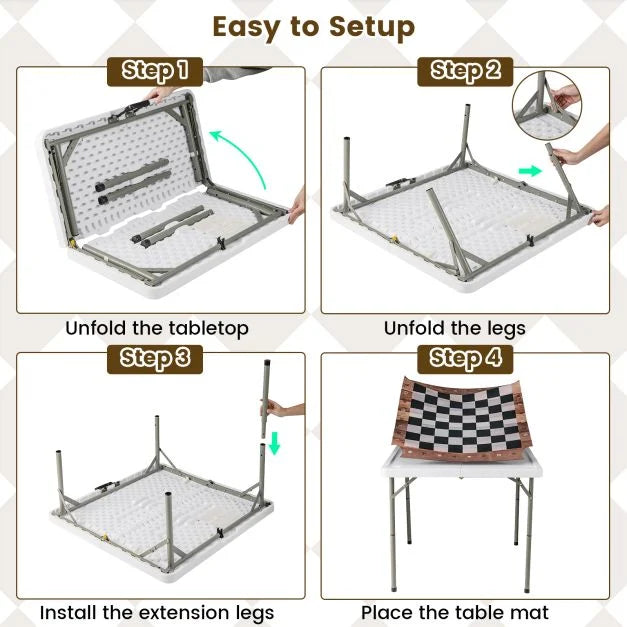 Easy to Setup

Step 1

Unfold the tabletop

Step 2

Unfold the legs

Step 3

Install the extension legs

Step 4

Place the table mat