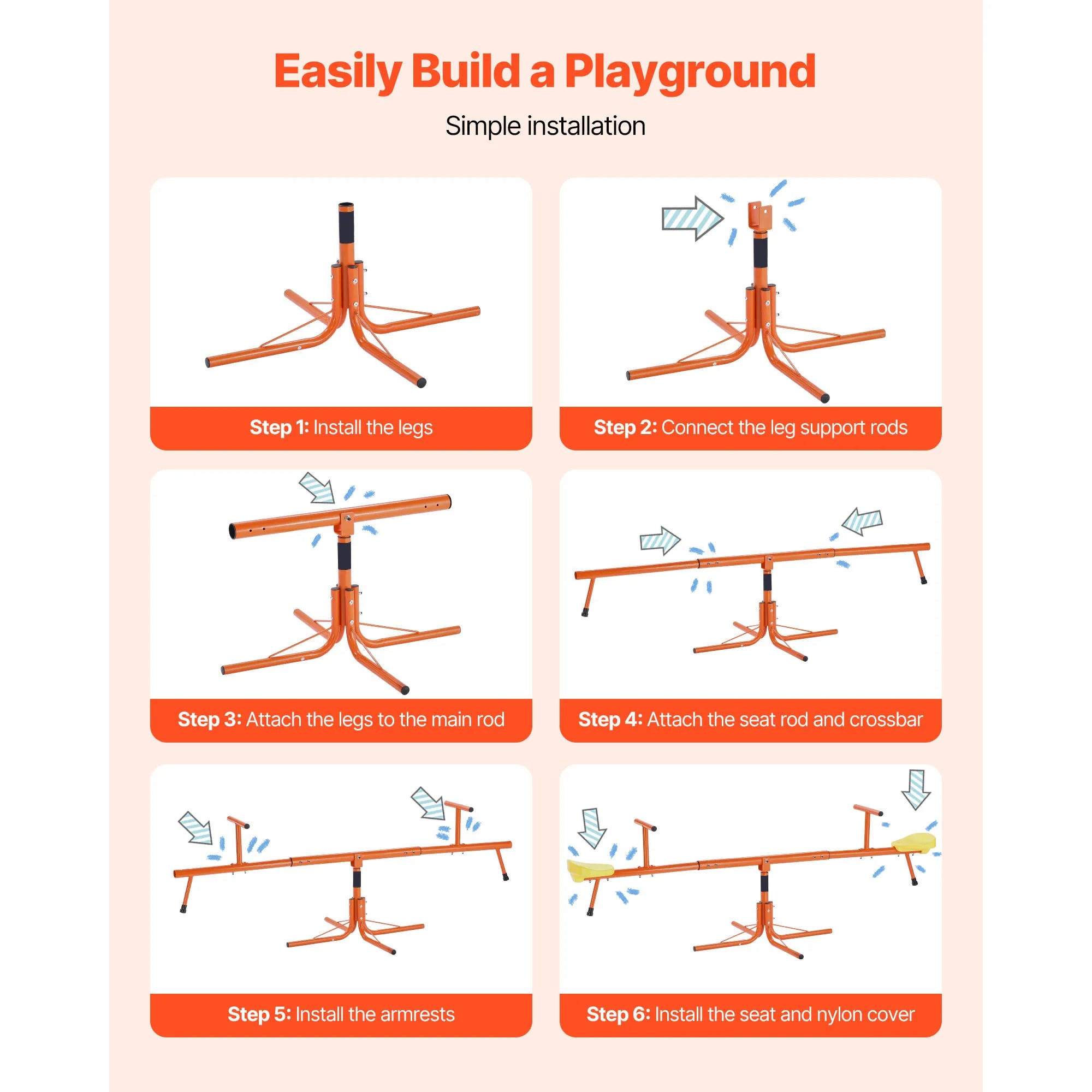 Easily Build a Playground

Simple installation

Step 1: Install the legs

Step 2: Connect the leg support rods

Step 3: Attach the legs to the main rod

Step 4: Attach the seat rod and crossbar

Step 5: Install the armrests

Step 6: Install the seat and nylon cover