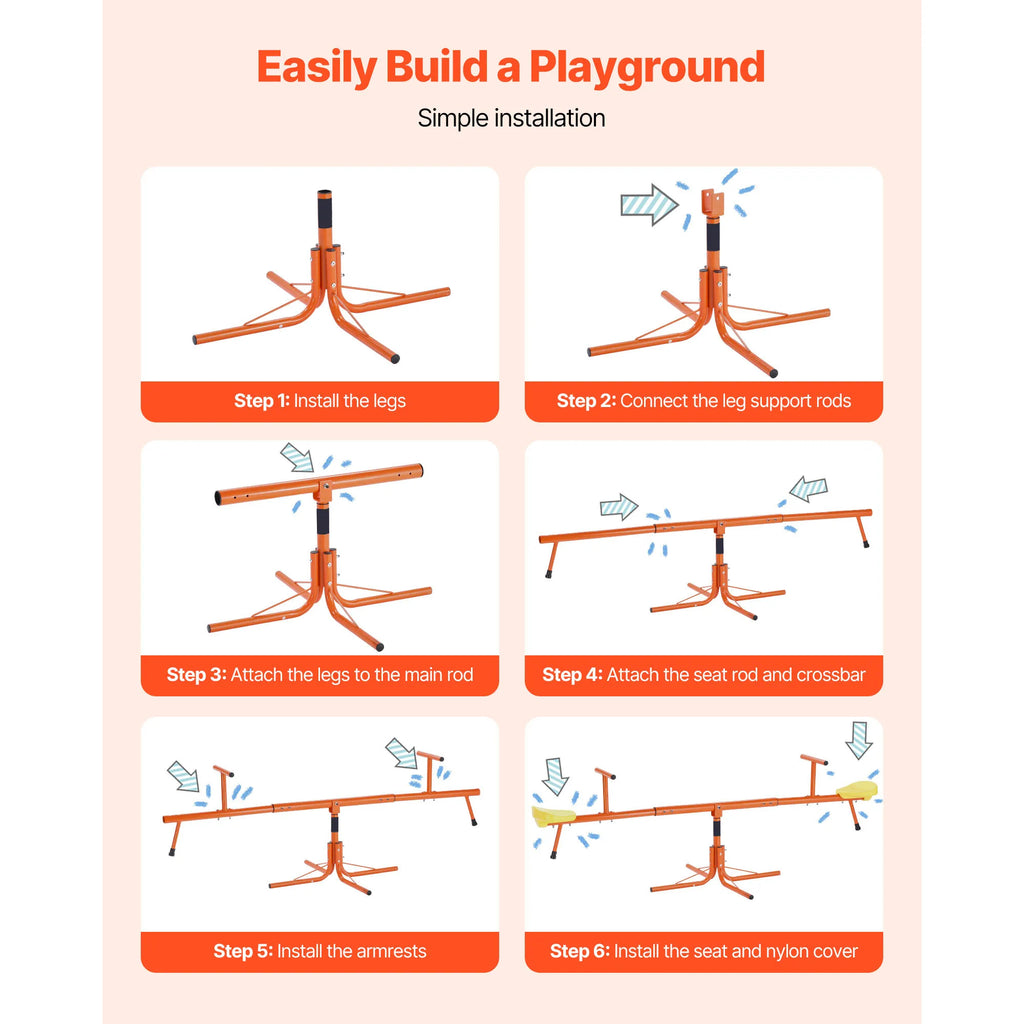 Easily Build a Playground

Simple installation

Step 1: Install the legs

Step 2: Connect the leg support rods

Step 3: Attach the legs to the main rod

Step 4: Attach the seat rod and crossbar

Step 5: Install the armrests

Step 6: Install the seat and nylon cover