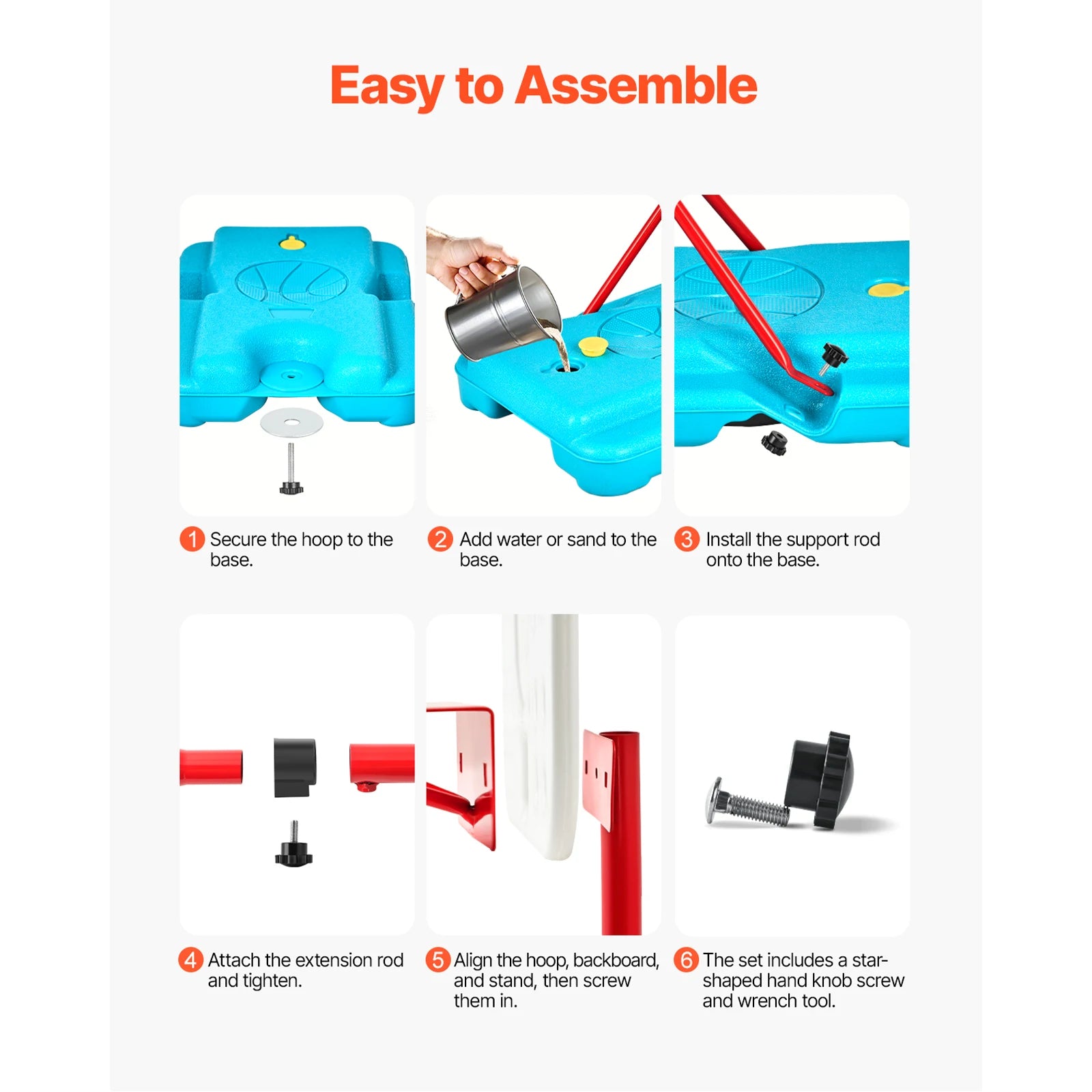 Easy to Assemble

1 Secure the hoop to the base.

2 Add water or sand to the base.

3 Install the support rod onto the base.

4 Attach the extension rod and tighten.

5 Align the hoop, backboard, and stand, then screw them in.

6 The set includes a star-shaped hand knob screw and wrench tool.