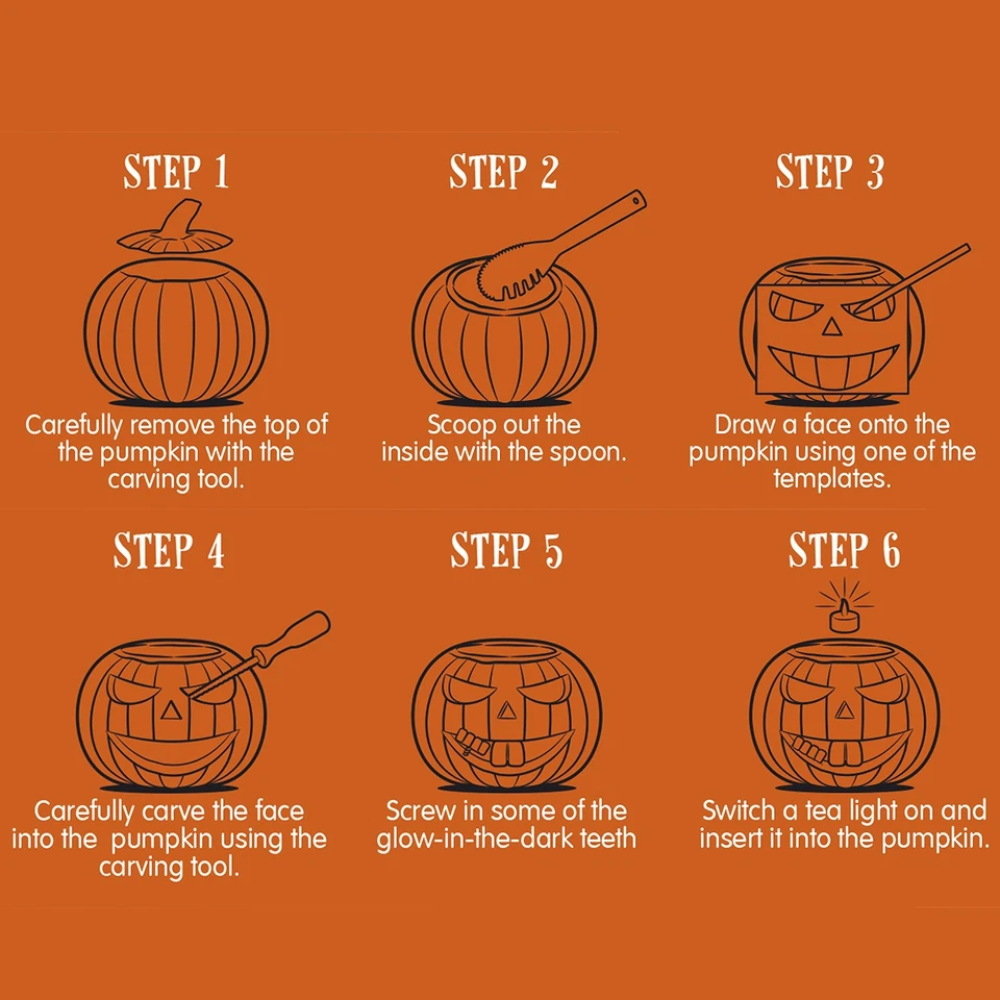 STEP 1

Carefully remove the top of the pumpkin with the carving tool.

STEP 2

Scoop out the inside with the spoon.

STEP 3

Draw a face onto the pumpkin using one of the templates.

STEP 4

Carefully carve the face into the pumpkin using the carving tool.

STEP 5

Screw in some of the glow-in-the-dark teeth

STEP 6

Switch a tea light on and insert it into the pumpkin.