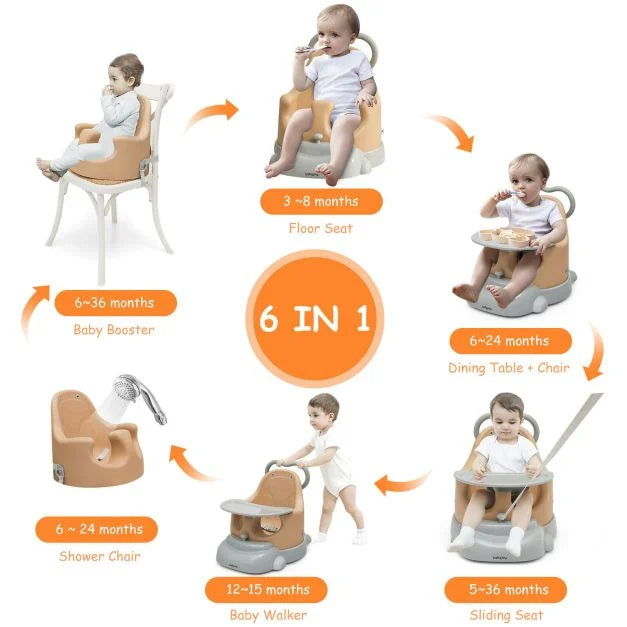 3 ~8 months

Floor Seat

6~36 months

Baby Booster

6 IN 1

6~24 months

Dining Table + Chair

6 ~ 24 months

Shower Chair

12~15 months

Baby Walker

5~36 months

Sliding Seat