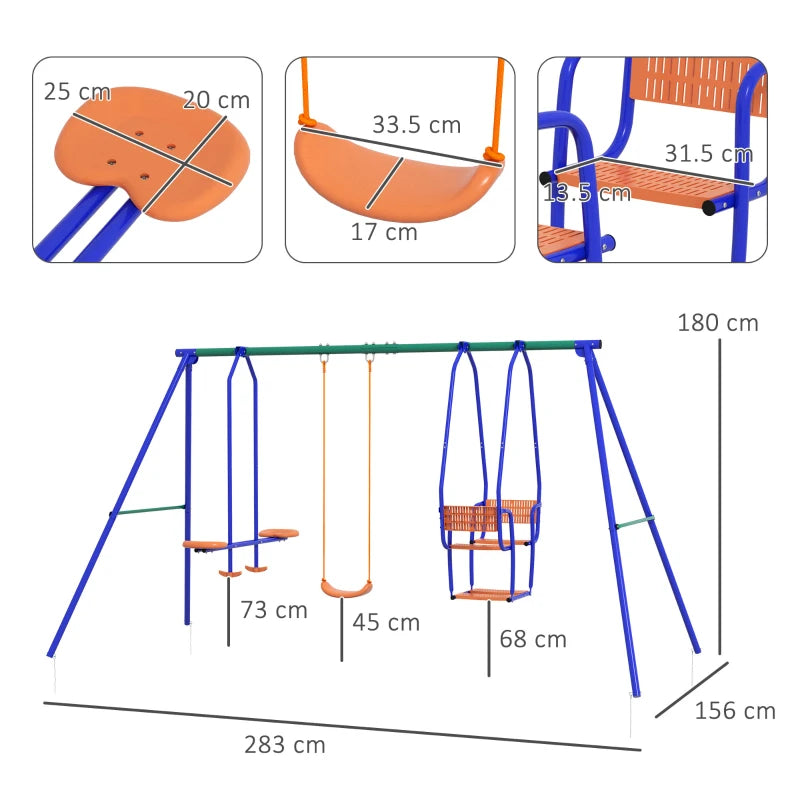 25 cm
20 cm
33.5 cm
17 cm
31.5 cm
13.5 cm
180 cm
73 cm
45 cm
68 cm
156 cm
283 cm